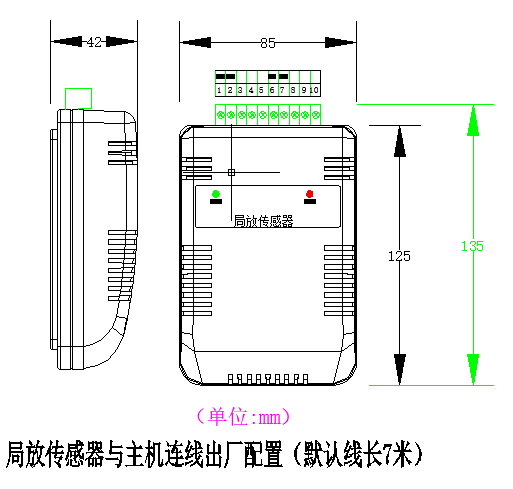 42

85

1 2 3 4 5 6 7 8 9 10

局放传感器

125

135

（单位:mm）

局放传感器与主机连线出厂配置（默认线长7米）